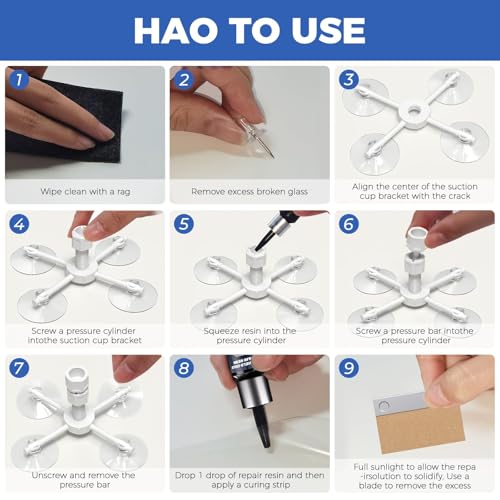 HAO TO USE

1

Wipe clean with a rag

2

Remove excess broken glass

3

Align the center of the suction cup bracket with the crack

4

Screw a pressure cylinder intothe suction cup bracket

5

Squeeze resin into the pressure cylinder

6

Screw a pressure bar intothe pressure cylinder

7

Unscrew and remove the pressure bar

8

Drop 1 drop of repair resin and then apply a curing strip

9

Full sunlight to allow the repa -irsolution to solidify, Use a blade to remove the excess